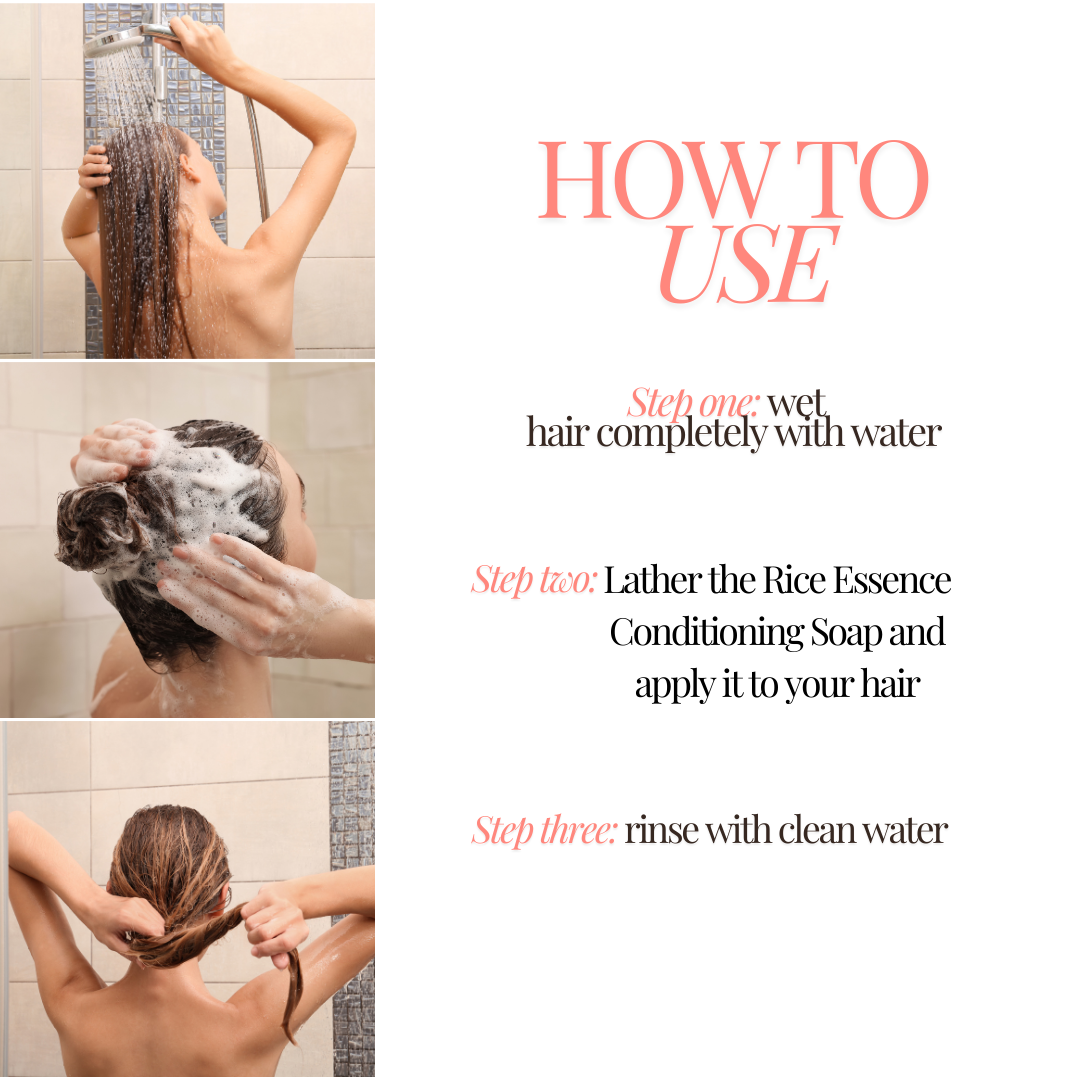 HOW TO USE

Step one: wet hair completely with water

Step two: Lather the Rice Essence Conditioning Soap and apply it to your hair

Step three: rinse with clean water