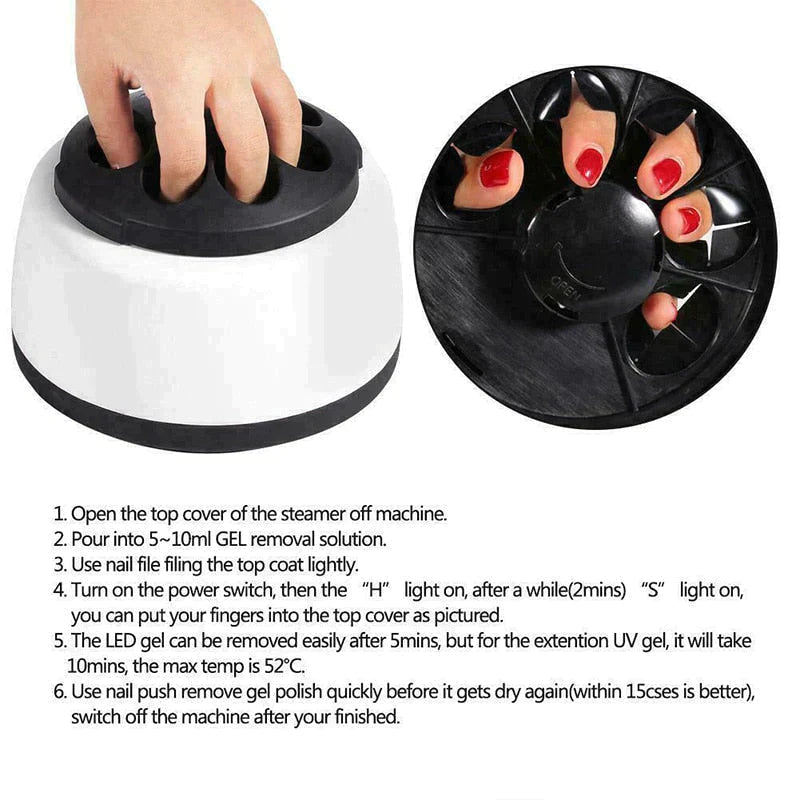 OPEN

1. Open the top cover of the steamer off machine.
2. Pour into 5~10ml GEL removal solution.
3. Use nail file filing the top coat lightly.
4. Turn on the power switch, then the "H" light on, after a while(2mins) "S" light on, you can put your fingers into the top cover as pictured.
5. The LED gel can be removed easily after 5mins, but for the extention UV gel, it will take 10mins, the max temp is 52°C.
6. Use nail push remove gel polish quickly before it gets dry again(within 15cses is better), switch off the machine after your finished.