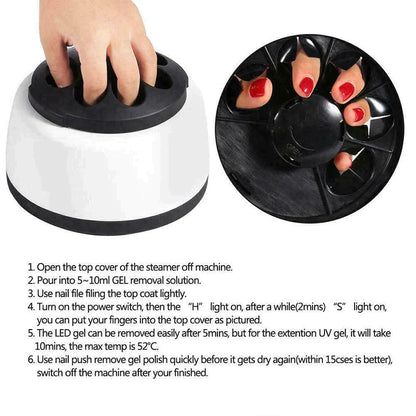 1. Open the top cover of the steamer off machine.
2. Pour into 5~10ml GEL removal solution.
3. Use nail file filing the top coat lightly.
4. Turn on the power switch, then the "H" light on, after a while(2mins) "S" light on, you can put your fingers into the top cover as pictured.
5. The LED gel can be removed easily after 5mins, but for the extention UV gel, it will take 10mins, the max temp is 52°C.
6. Use nail push remove gel polish quickly before it gets dry again(within 15cses is better), switch off the machine after your finished.